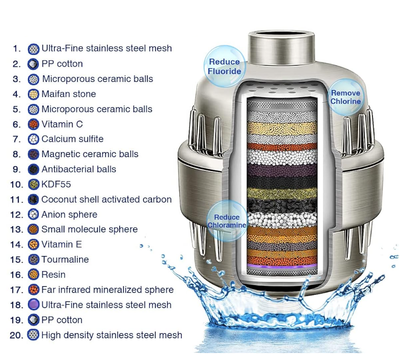 1. Ultra-Fine stainless steel mesh
2. PP cotton
3. Microporous ceramic balls
4. Maifan stone
5. Microporous ceramic balls
6. Vitamin C
7. Calcium sulfite
8. Magnetic ceramic balls
9. Antibacterial balls
10. KDF55
11. Coconut shell activated carbon
12. Anion sphere
13. Small molecule sphere
14. Vitamin E
15. Tourmaline
16. Resin
17. Far infrared mineralized sphere
18. Ultra-Fine stainless steel mesh
19. PP cotton
20. High density stainless steel mesh

Reduce Fluoride

Remove Chlorine

Reduce Chloramine